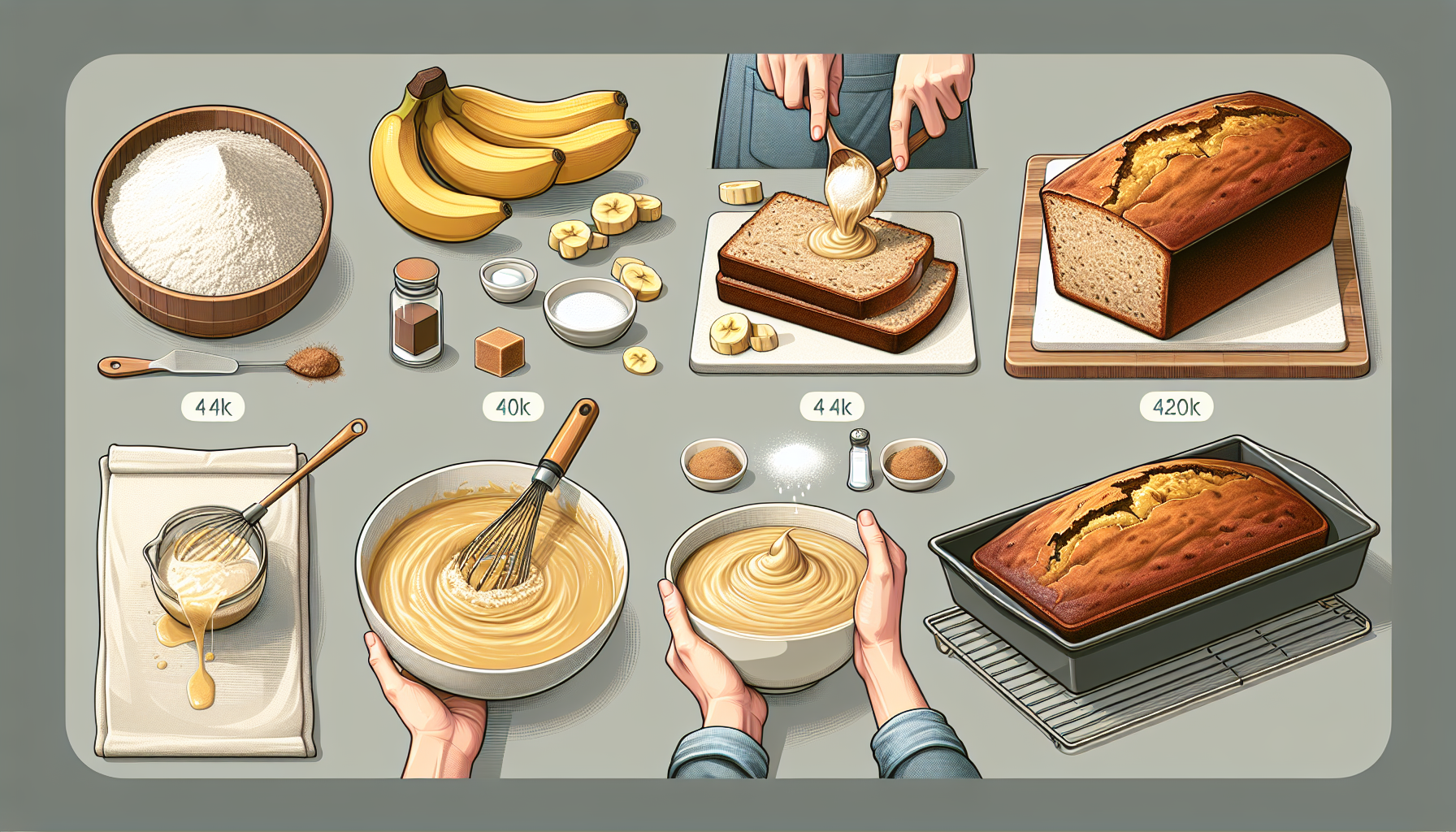 44k

40k

4 4k

420k