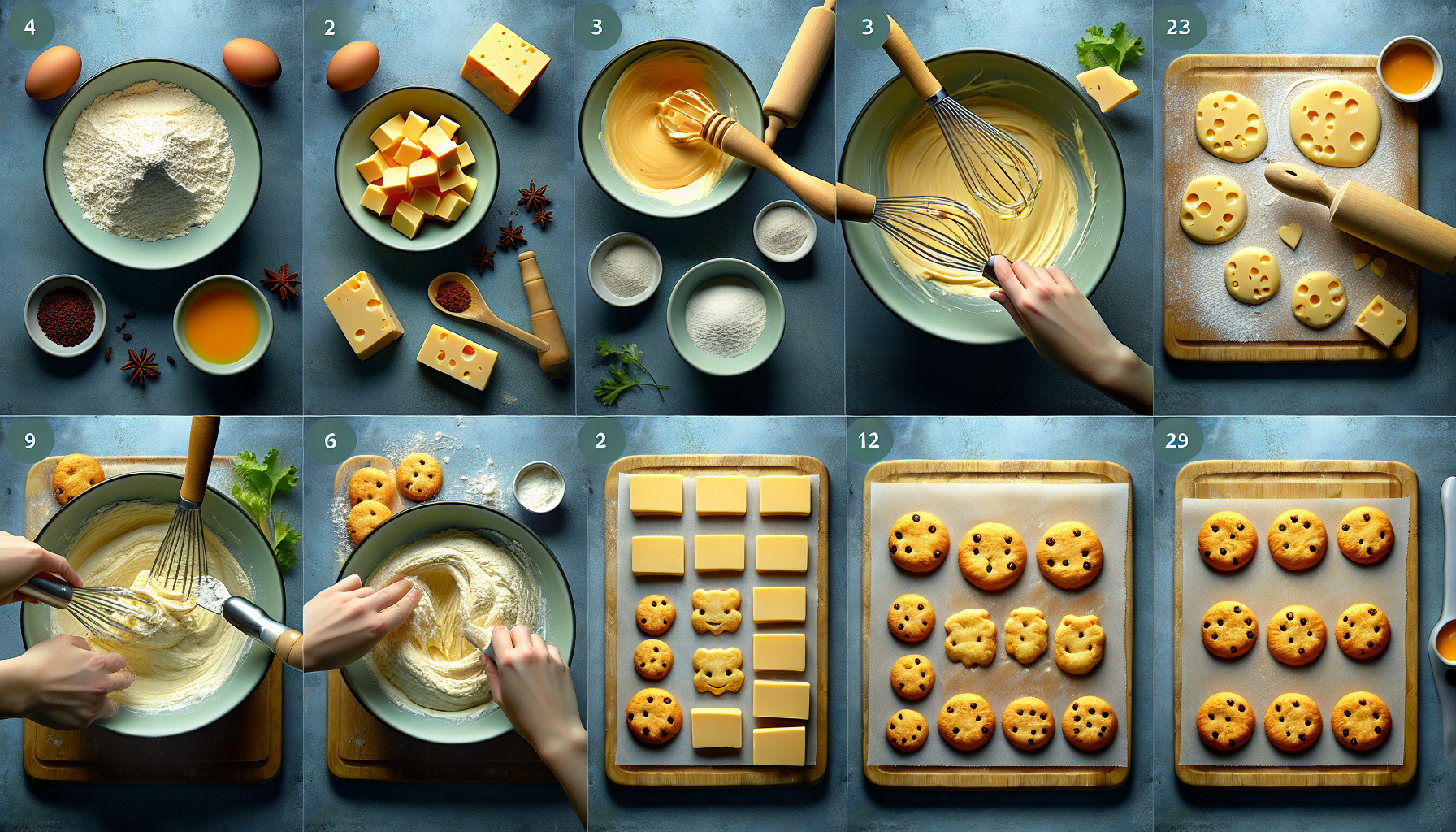 4

2

3

3

23

9

6

2

12

29